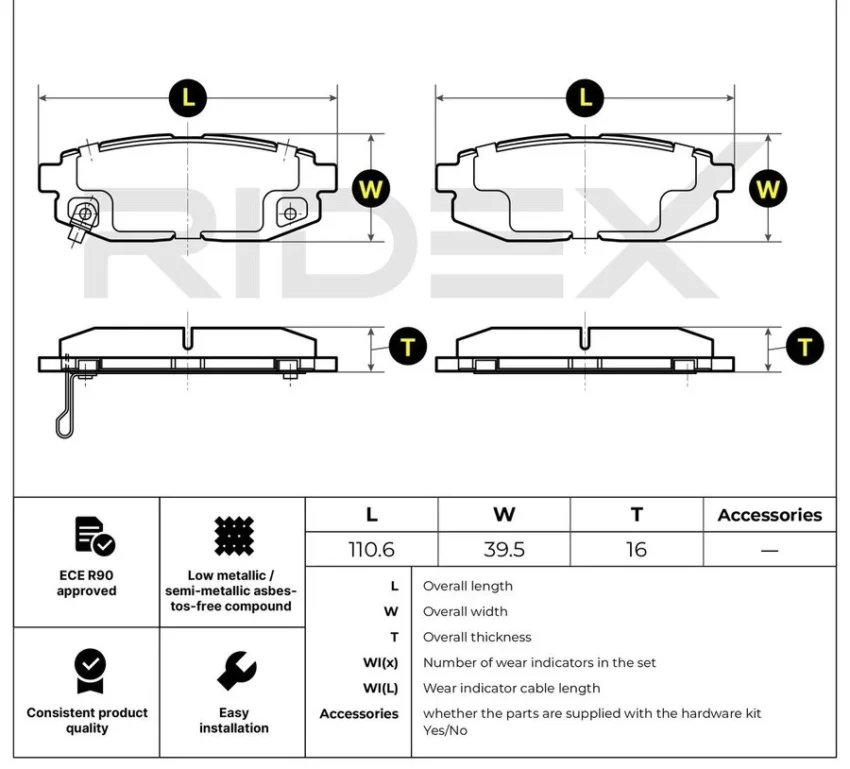 L

W

L

W

RIDEX

T

T

ECE R90 approved

Low metallic / semi-metallic asbestos-free compound

Consistent product quality

Easy installation

| L | W | T | Accessories |
|---|---|---|---|
| 110.6 | 39.5 | 16 | — |

| | |
|---|---|
| L | Overall length |
| W | Overall width |
| T | Overall thickness |
| WI(x) | Number of wear indicators in the set |
| WI(L) | Wear indicator cable length |
| Accessories | whether the parts are supplied with the hardware kit Yes/No |